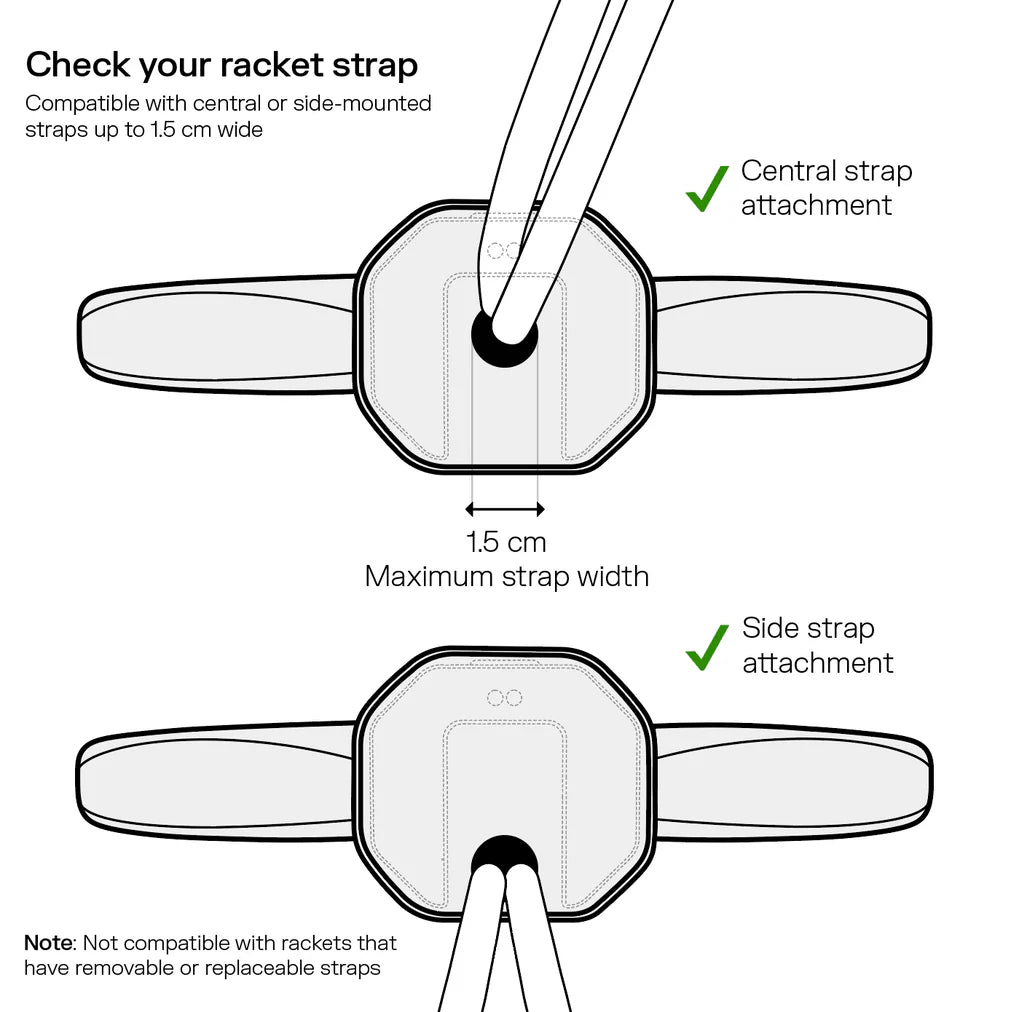 Check your racket strap
Compatible with central or side-mounted straps up to 1.5 cm wide

Central strap attachment

1.5 cm
Maximum strap width

Side strap attachment

Note: Not compatible with rackets that have removable or replaceable straps